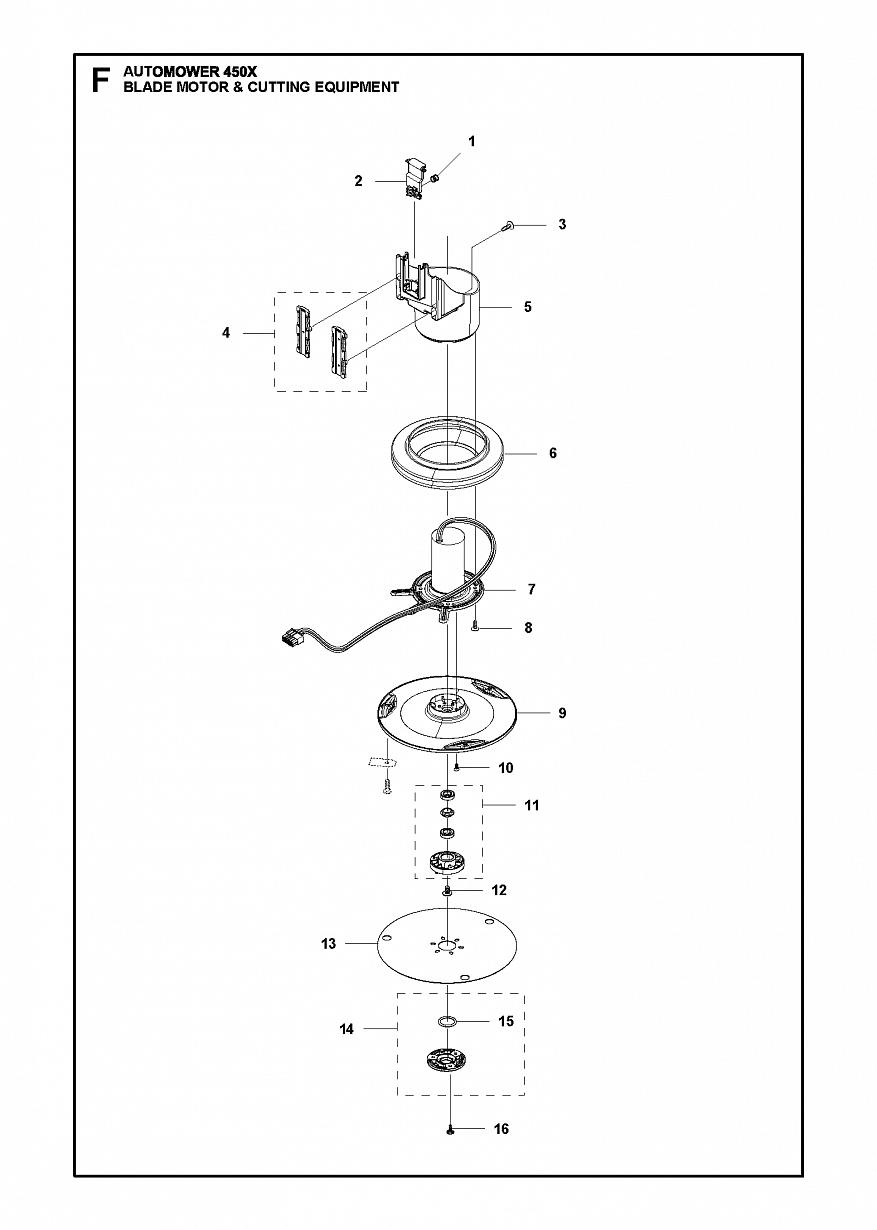 F AUTOMOWER 450X
BLADE MOTOR & CUTTING EQUIPMENT

1
2
3
4
5
6
7
8
9
10
11
12
13
14
15
16