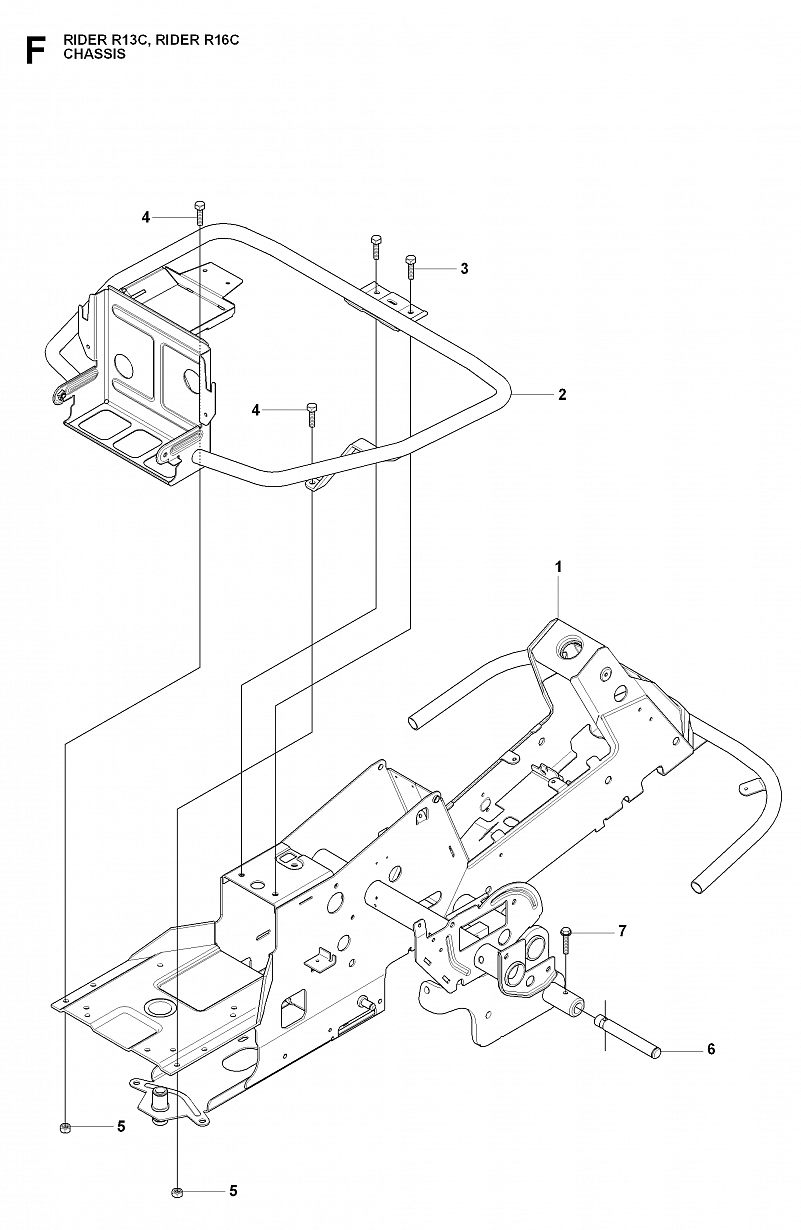 F RIDER R13C, RIDER R16C
CHASSIS

4
3
2
4
1
7
6
5
5