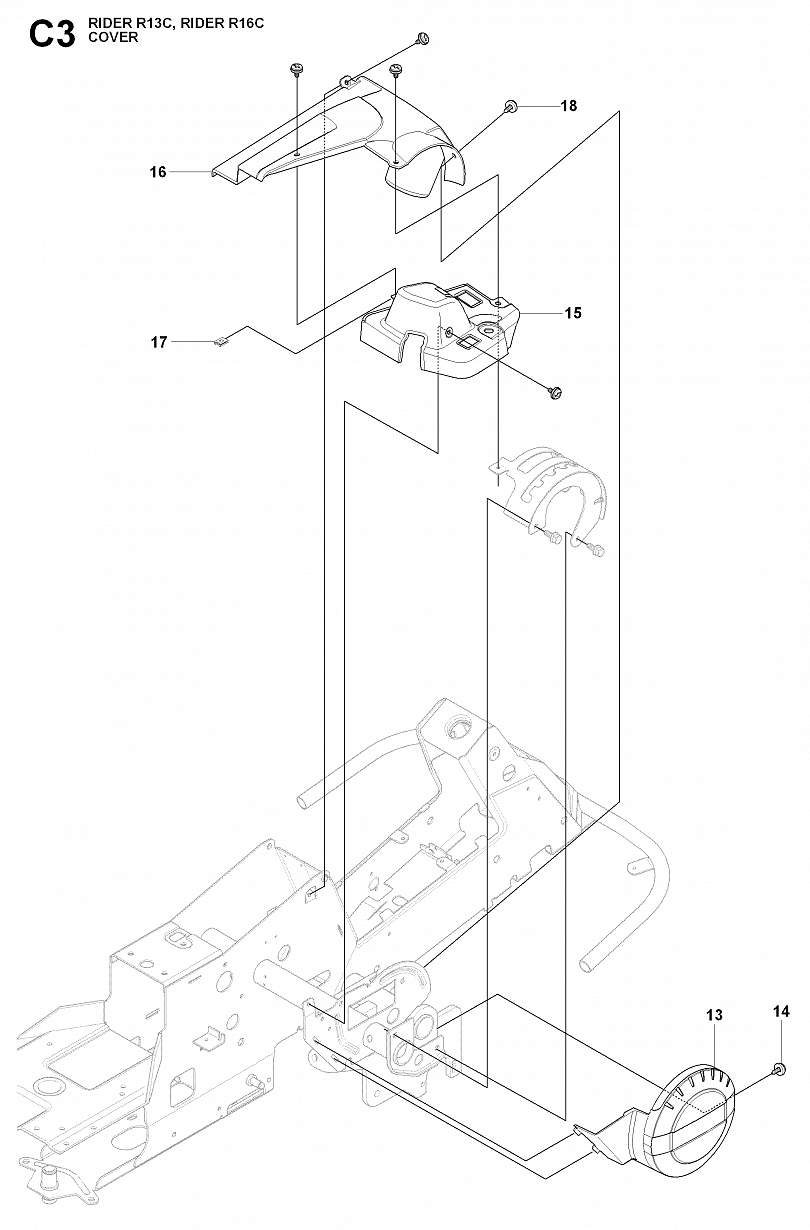 C3 RIDER R13C, RIDER R16C
COVER

18

16

15

17

13

14