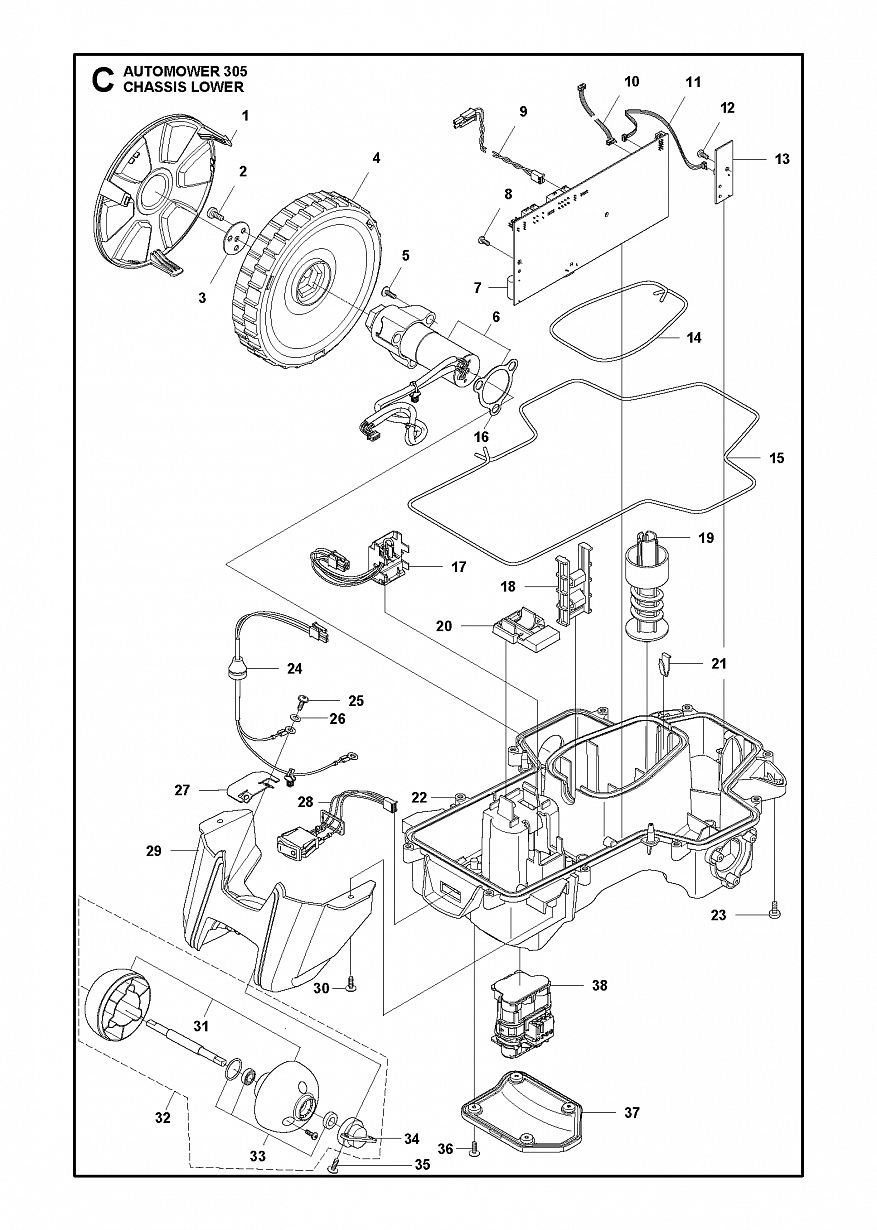 C AUTOMOWER 305
CHASSIS LOWER

1
2
3
4
5
6
7
8
9
10
11
12
13
14
15
16
17
18
19
20
21
22
23
24
25
26
27
28
29
30
31
32
33
34
35
36
37
38