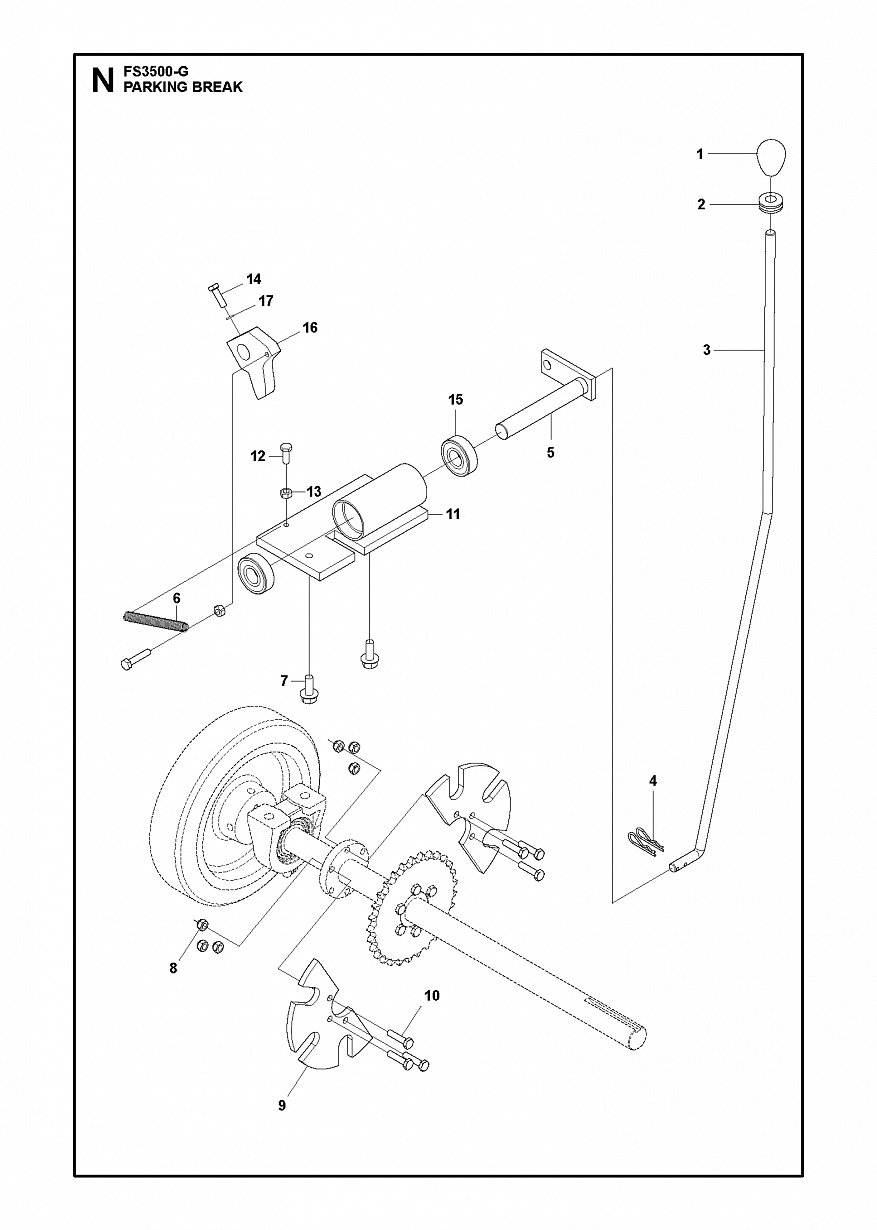 N FS3500-G
PARKING BREAK

1
2
3
14
17
16
15
5
12
13
11
6
7
4
8
10
9