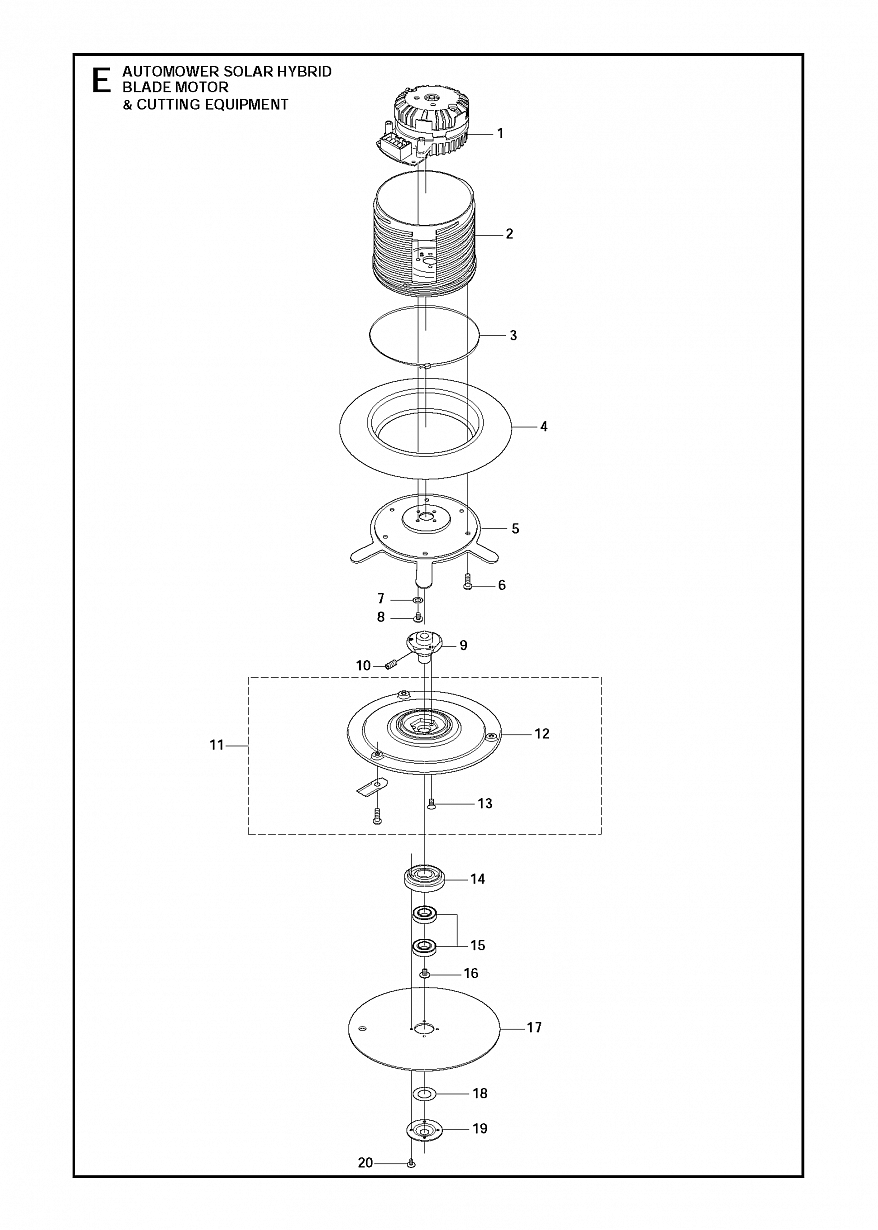 E AUTOMOWER SOLAR HYBRID
BLADE MOTOR
& CUTTING EQUIPMENT

1
2
3
4
5
6
7
8
9
10
11
12
13
14
15
16
17
18
19
20