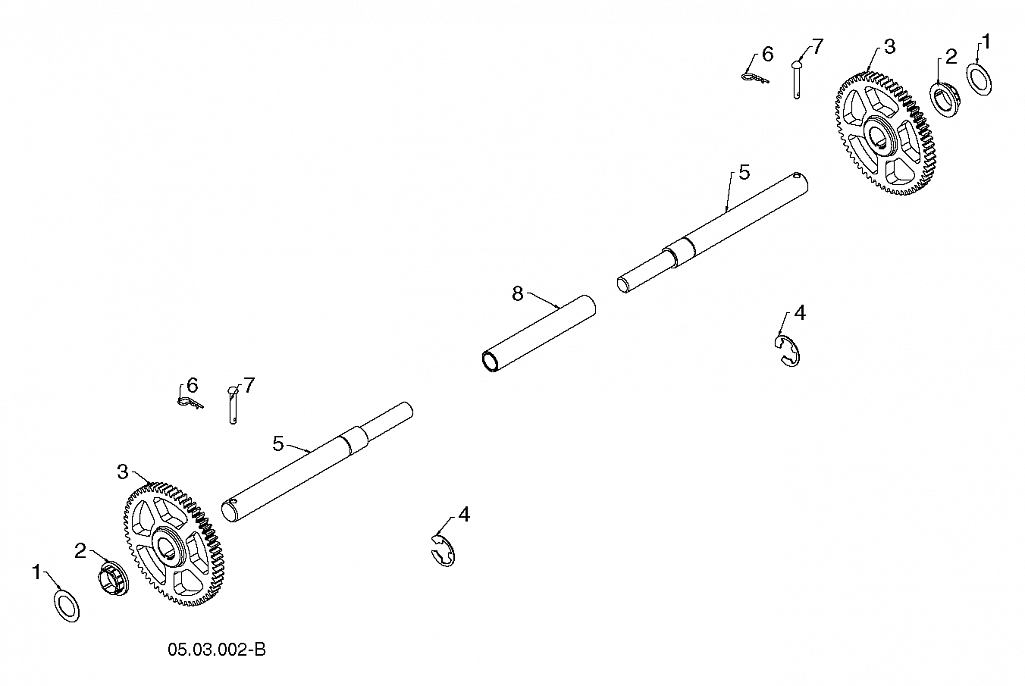 6
7
3
2
1
5
8
4
6
7
5
3
4
2
1
05.03.002-B