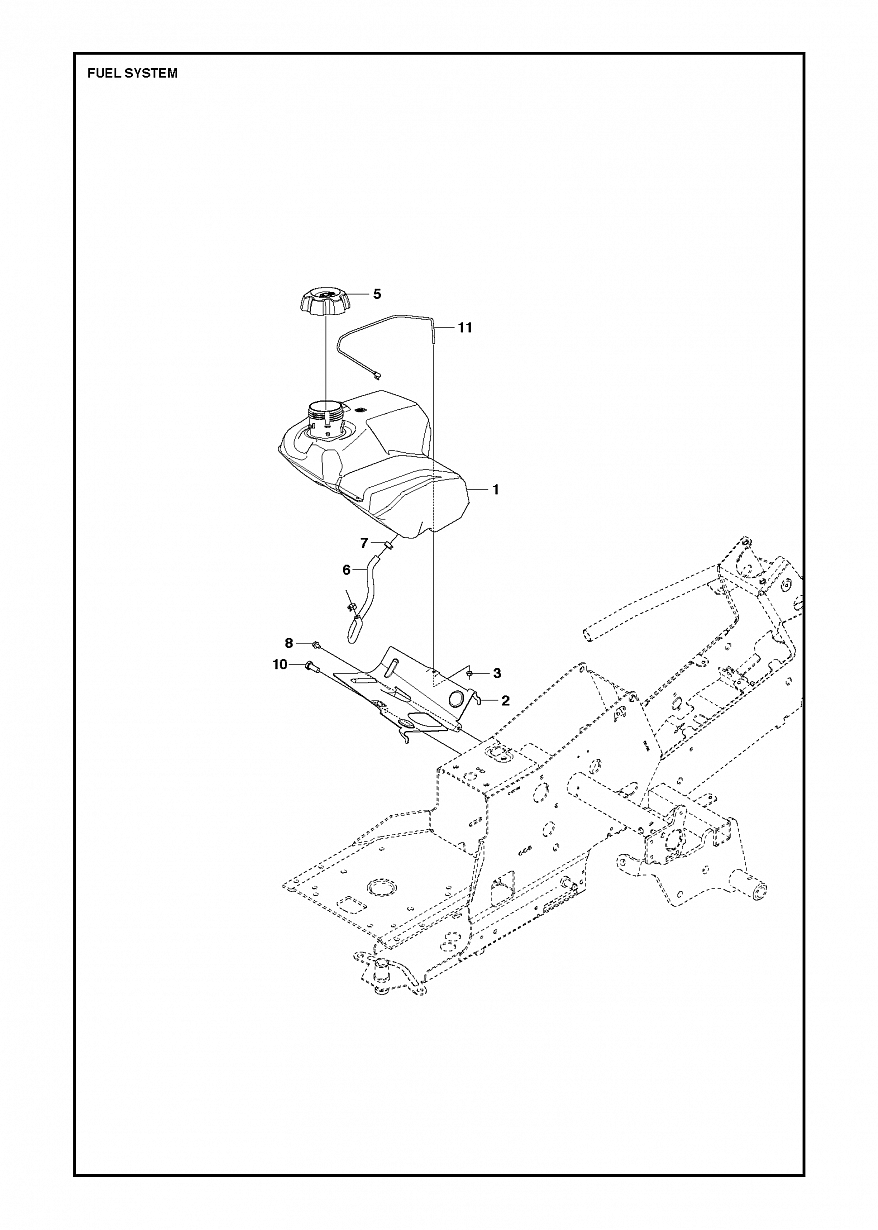 FUEL SYSTEM

5
11
1
7
6
8
10
3
2