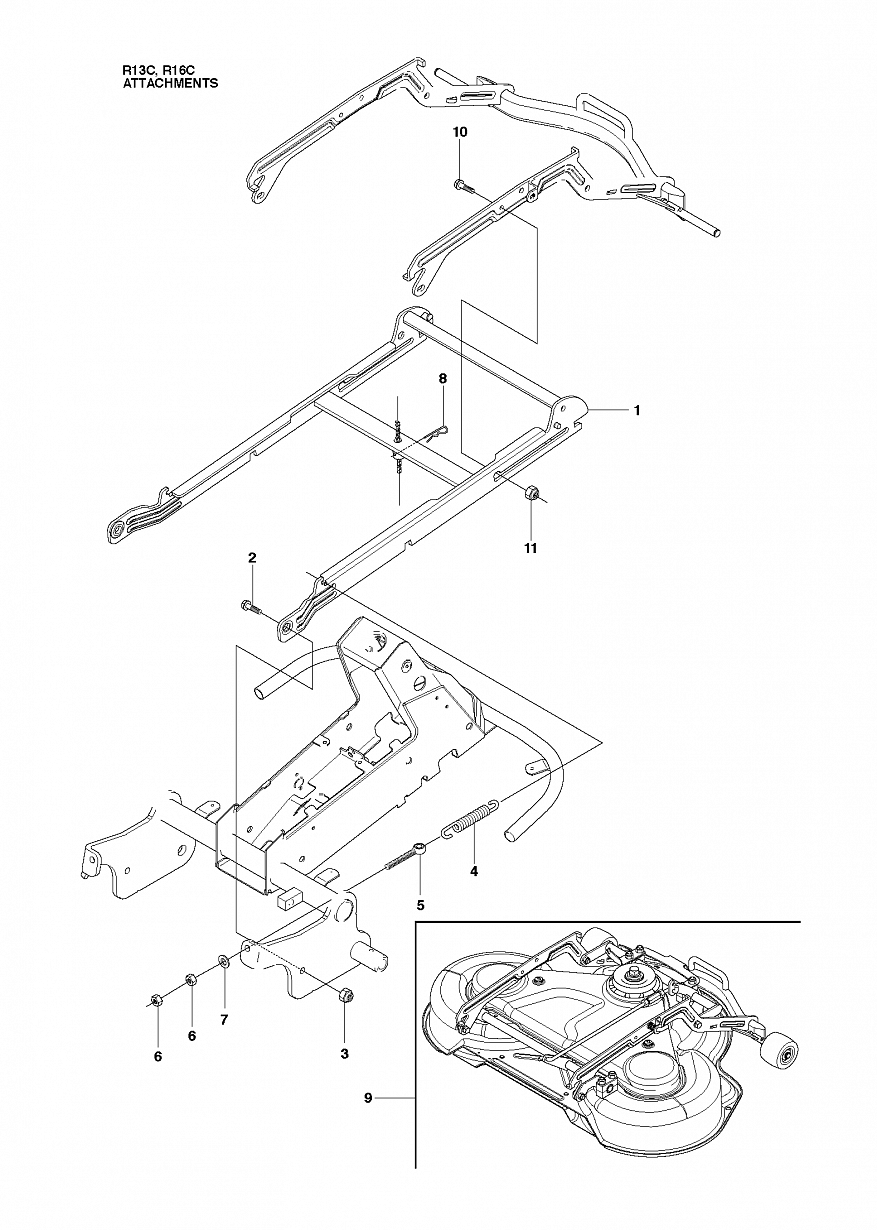 R13C, R16C
ATTACHMENTS

10

8

1

11

2

4

5

7

6

6

3

9