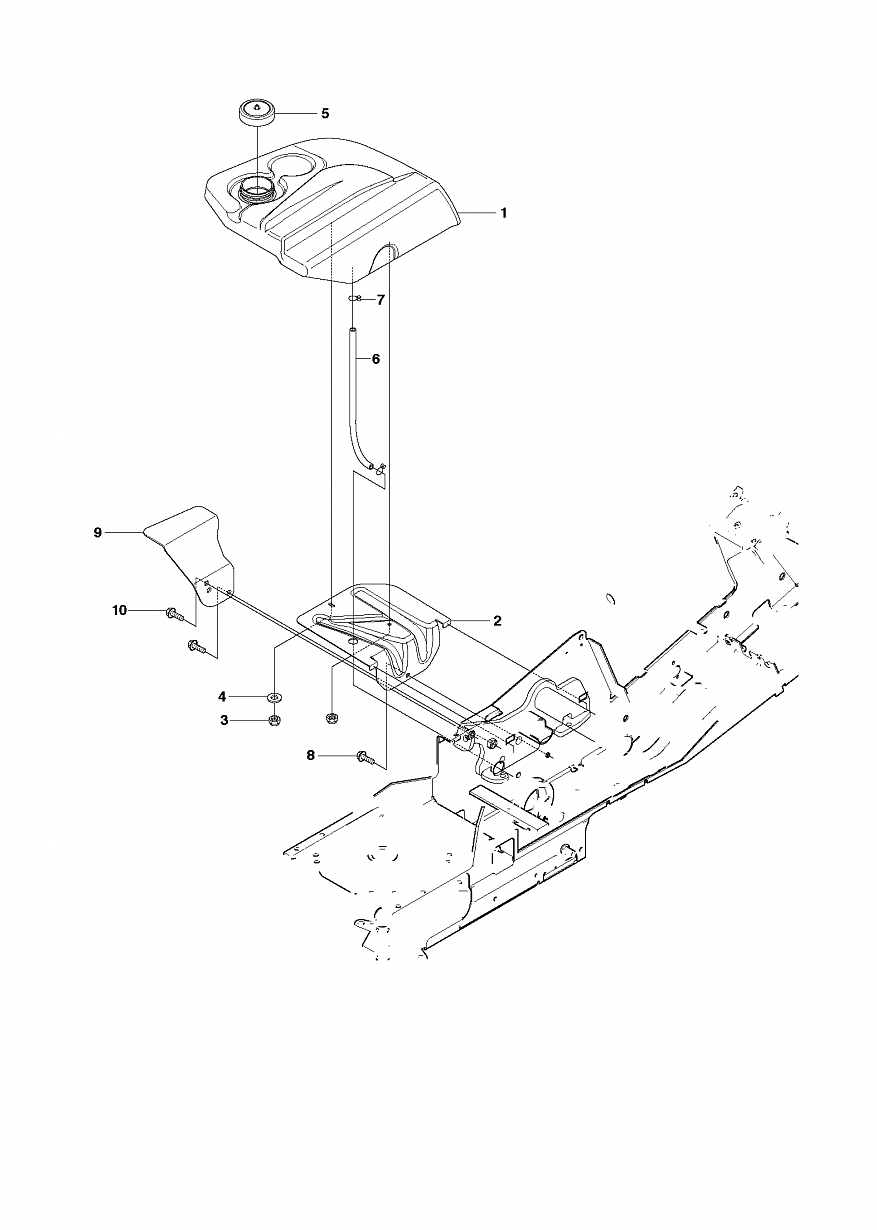 5
1
7
6
9
10
2
4
3
8